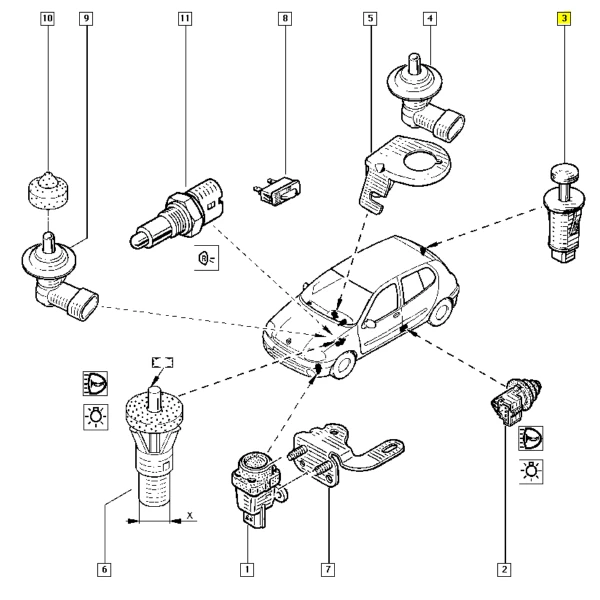 10
9
11
8
5
4
3
X
6
1
7
2